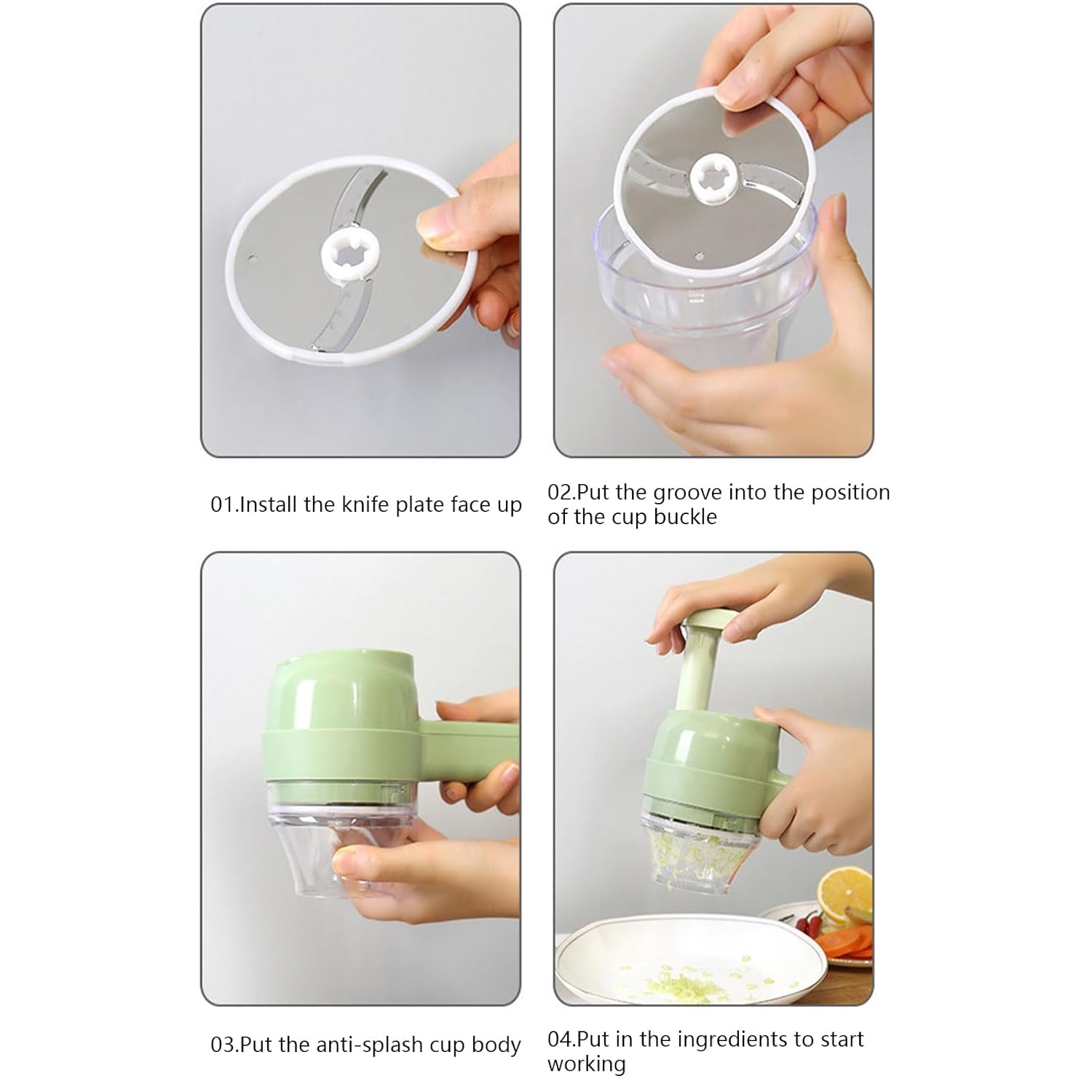 01.Install the knife plate face up

02.Put the groove into the position of the cup buckle

03.Put the anti-splash cup body

04.Put in the ingredients to start working